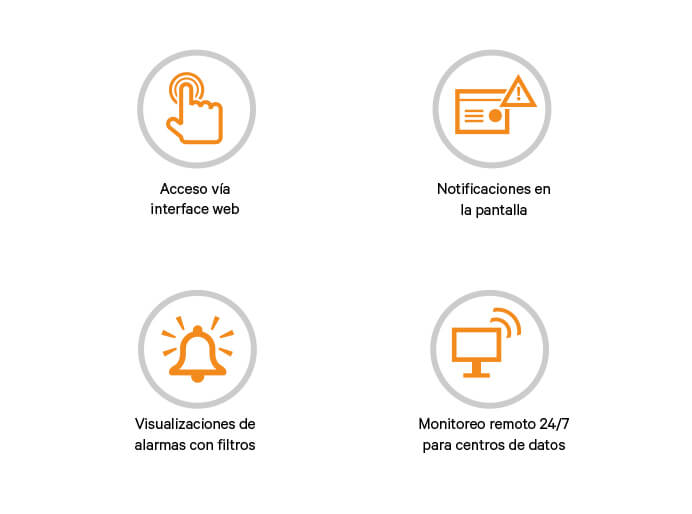 Acceso vía interface web

Notificaciones en la pantalla

Visualizaciones de alarmas con filtros

Monitoreo remoto 24/7 para centros de datos