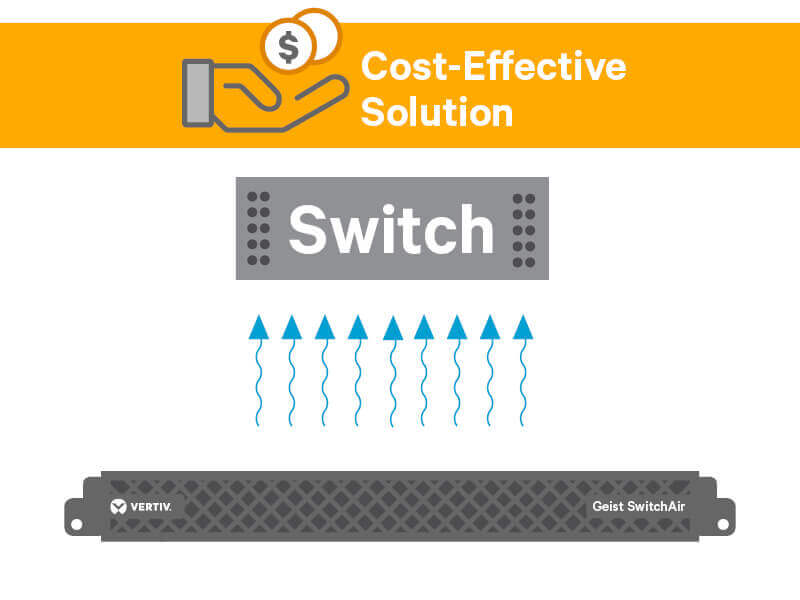 $

Cost-Effective Solution

Switch

VERTIV.

Geist SwitchAir