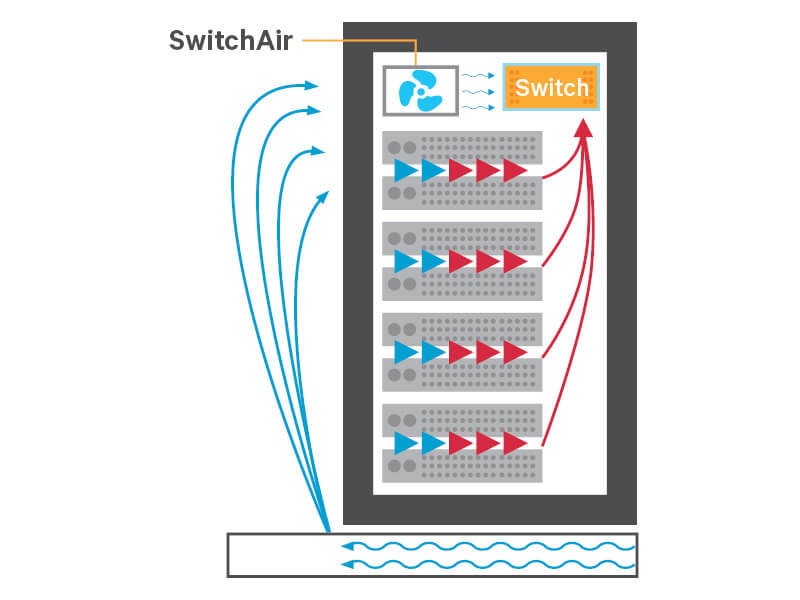 SwitchAir

Switch