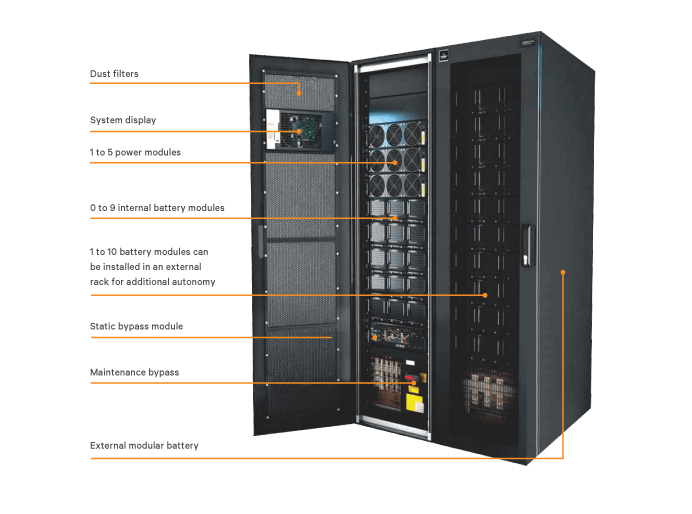 Dust filters

System display

1 to 5 power modules

0 to 9 internal battery modules

1 to 10 battery modules can be installed in an external rack for additional autonomy

Static bypass module

Maintenance bypass

External modular battery