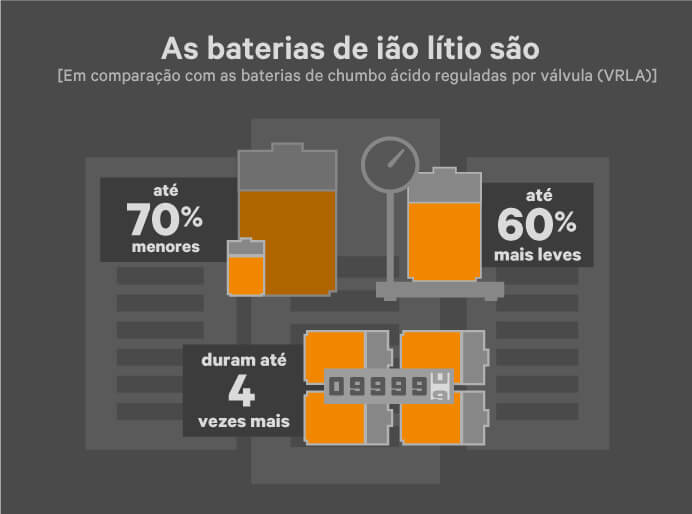 As baterias de ião lítio são
[Em comparação com as baterias de chumbo ácido reguladas por válvula (VRLA)]

até
70%
menores

até
60%
mais leves

duram até
4
vezes mais

09999